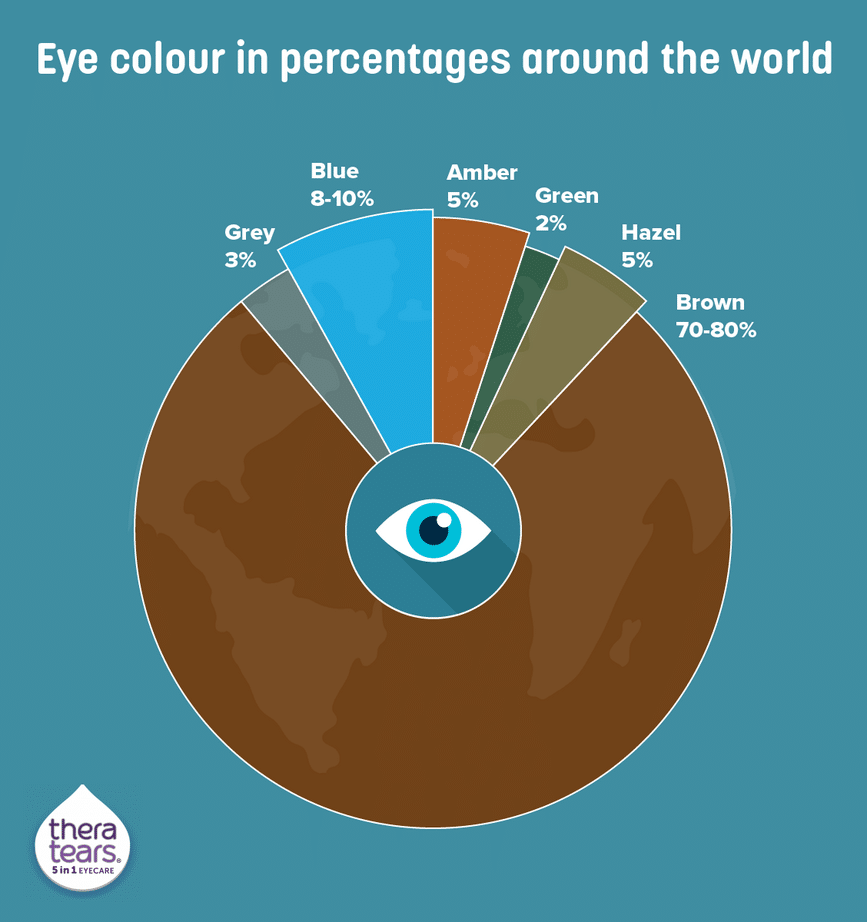 Eye colour in percentages around the world

Grey
3%

Blue
8-10%

Amber
5%

Green
2%

Hazel
5%

Brown
70-80%

thera
tears®
5 in 1 EYECARE